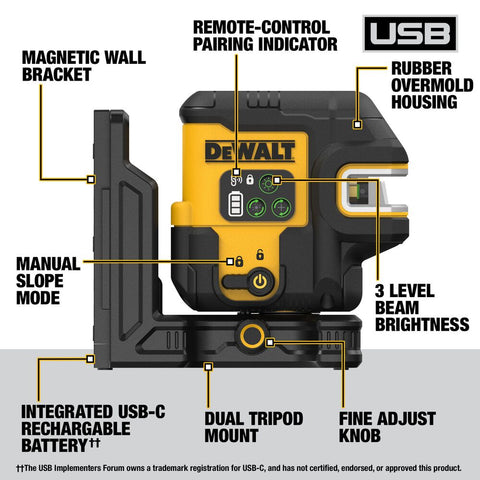 REMOTE-CONTROL PAIRING INDICATOR

USB

MAGNETIC WALL BRACKET

RUBBER OVERMOLD HOUSING

DEWALT

MANUAL SLOPE MODE

3 LEVEL BEAM BRIGHTNESS

INTEGRATED USB-C RECHARGABLE BATTERY††

DUAL TRIPOD MOUNT

FINE ADJUST KNOB

††The USB Implementers Forum owns a trademark registration for USB-C, and has not certified, endorsed, or approved this product.