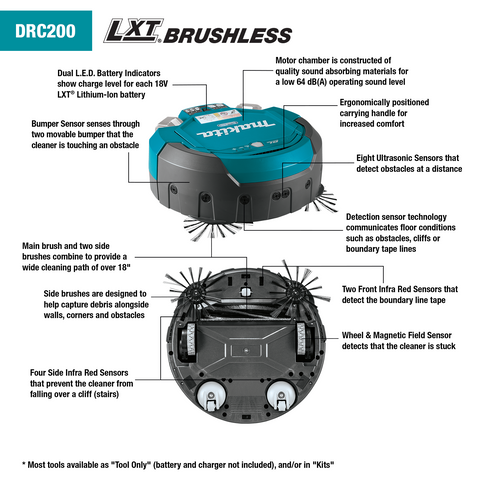 DRC200

LXT BRUSHLESS

Dual L.E.D. Battery Indicators show charge level for each 18V LXT® Lithium-Ion battery

Motor chamber is constructed of quality sound absorbing materials for a low 64 dB(A) operating sound level

Ergonomically positioned carrying handle for increased comfort

Bumper Sensor senses through two movable bumper that the cleaner is touching an obstacle

makita

Eight Ultrasonic Sensors that detect obstacles at a distance

Detection sensor technology communicates floor conditions such as obstacles, cliffs or boundary tape lines

Main brush and two side brushes combine to provide a wide cleaning path of over 18"

Side brushes are designed to help capture debris alongside walls, corners and obstacles

Two Front Infra Red Sensors that detect the boundary line tape

Wheel & Magnetic Field Sensor detects that the cleaner is stuck

Four Side Infra Red Sensors that prevent the cleaner from falling over a cliff (stairs)

* Most tools available as "Tool Only" (battery and charger not included), and/or in "Kits"