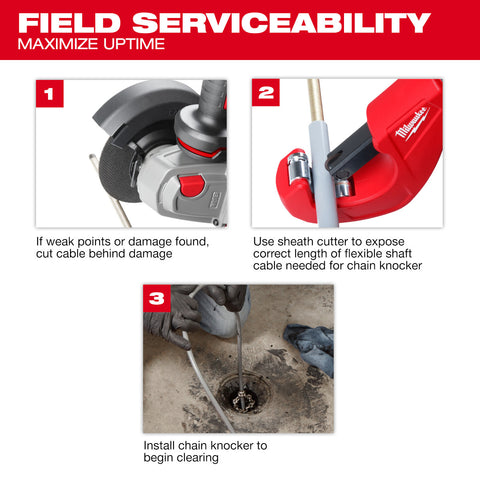 FIELD SERVICEABILITY
MAXIMIZE UPTIME

1

If weak points or damage found, cut cable behind damage

2

Milwaukee

Use sheath cutter to expose correct length of flexible shaft cable needed for chain knocker

3

Install chain knocker to begin clearing