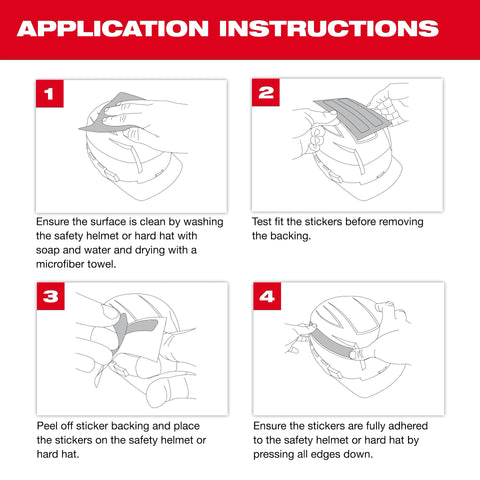 APPLICATION INSTRUCTIONS

1

Ensure the surface is clean by washing the safety helmet or hard hat with soap and water and drying with a microfiber towel.

2

Test fit the stickers before removing the backing.

3

Peel off sticker backing and place the stickers on the safety helmet or hard hat.

4

Ensure the stickers are fully adhered to the safety helmet or hard hat by pressing all edges down.