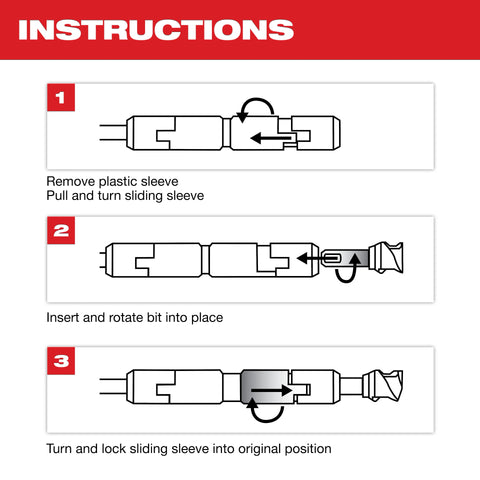 INSTRUCTIONS

1

Remove plastic sleeve
Pull and turn sliding sleeve

2

Insert and rotate bit into place

3

Turn and lock sliding sleeve into original position