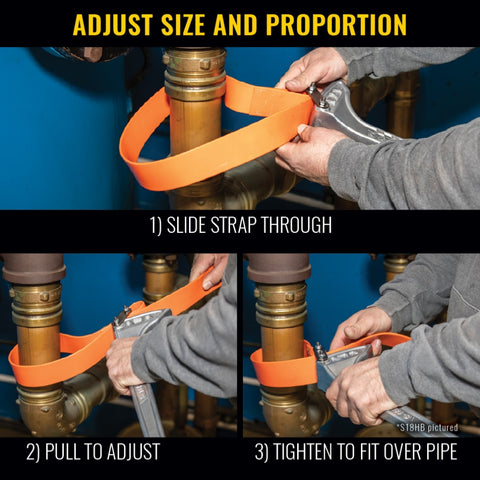 ADJUST SIZE AND PROPORTION

1) SLIDE STRAP THROUGH

2) PULL TO ADJUST

*S18HB pictured

3) TIGHTEN TO FIT OVER PIPE