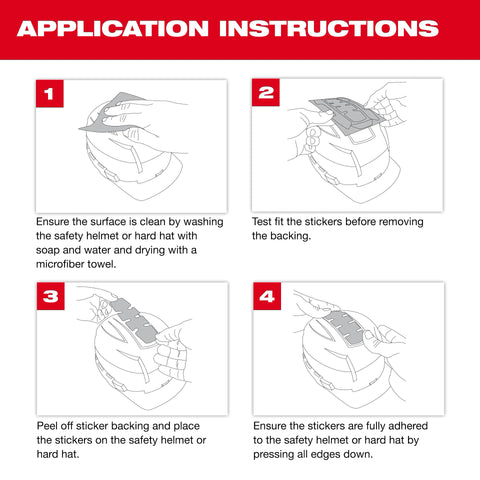 APPLICATION INSTRUCTIONS

1

Ensure the surface is clean by washing the safety helmet or hard hat with soap and water and drying with a microfiber towel.

2

Test fit the stickers before removing the backing.

3

Peel off sticker backing and place the stickers on the safety helmet or hard hat.

4

Ensure the stickers are fully adhered to the safety helmet or hard hat by pressing all edges down.