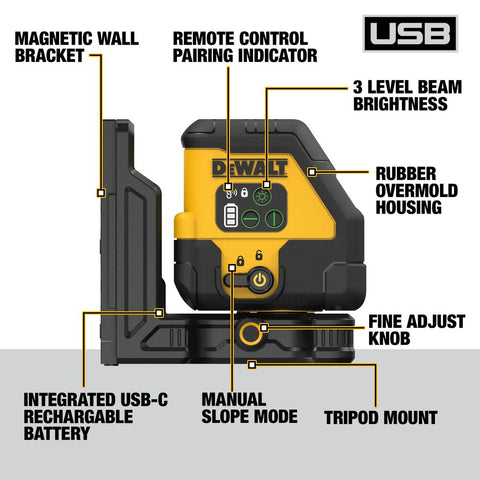 MAGNETIC WALL BRACKET

REMOTE CONTROL PAIRING INDICATOR

USB

3 LEVEL BEAM BRIGHTNESS

DEWALT

RUBBER OVERMOLD HOUSING

FINE ADJUST KNOB

INTEGRATED USB-C RECHARGABLE BATTERY

MANUAL SLOPE MODE

TRIPOD MOUNT