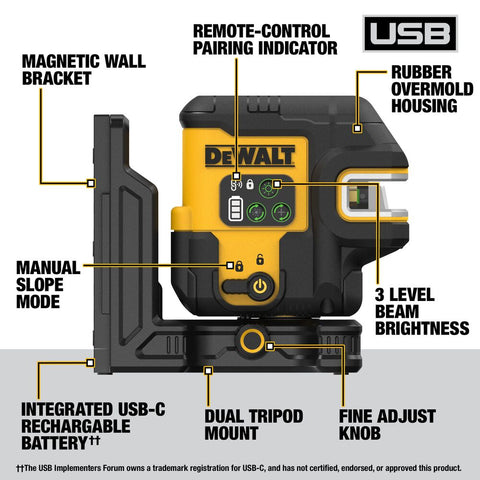 REMOTE-CONTROL PAIRING INDICATOR

USB

MAGNETIC WALL BRACKET

RUBBER OVERMOLD HOUSING

DEWALT

MANUAL SLOPE MODE

3 LEVEL BEAM BRIGHTNESS

INTEGRATED USB-C RECHARGABLE BATTERY††

DUAL TRIPOD MOUNT

FINE ADJUST KNOB

††The USB Implementers Forum owns a trademark registration for USB-C, and has not certified, endorsed, or approved this product.