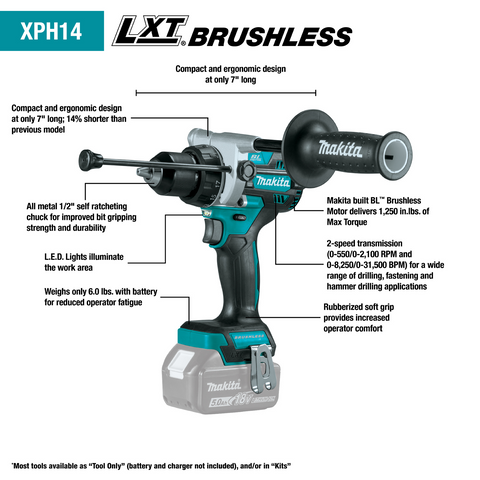 XPH14

LXT BRUSHLESS

Compact and ergonomic design at only 7" long

Compact and ergonomic design at only 7" long; 14% shorter than previous model

All metal 1/2" self ratcheting chuck for improved bit gripping strength and durability

L.E.D. Lights illuminate the work area

Weighs only 6.0 lbs. with battery for reduced operator fatigue

makita

makita

Makita built BL™ Brushless Motor delivers 1,250 in.lbs. of Max Torque

2-speed transmission (0-550/0-2,100 RPM and 0-8,250/0-31,500 BPM) for a wide range of drilling, fastening and hammer drilling applications

Rubberized soft grip provides increased operator comfort

BRUSHLESS

makita

5.0Ah 18V

*Most tools available as "Tool Only" (battery and charger not included), and/or in "Kits"