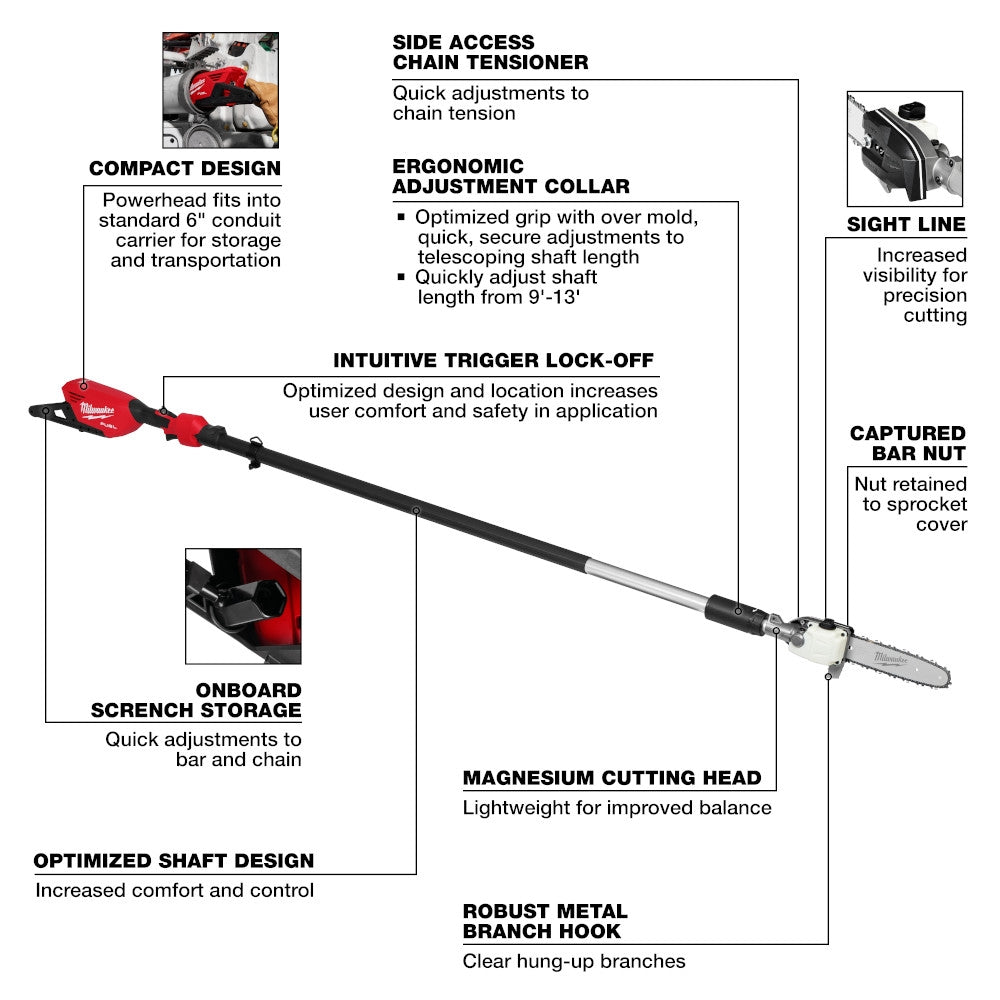 COMPACT DESIGN
Powerhead fits into standard 6" conduit carrier for storage and transportation

SIDE ACCESS CHAIN TENSIONER
Quick adjustments to chain tension

ERGONOMIC ADJUSTMENT COLLAR
▪ Optimized grip with over mold, quick, secure adjustments to telescoping shaft length
▪ Quickly adjust shaft length from 9'-13'

SIGHT LINE
Increased visibility for precision cutting

INTUITIVE TRIGGER LOCK-OFF
Optimized design and location increases user comfort and safety in application

CAPTURED BAR NUT
Nut retained to sprocket cover

Milwaukee FUEL

Milwaukee

ONBOARD SCRENCH STORAGE
Quick adjustments to bar and chain

MAGNESIUM CUTTING HEAD
Lightweight for improved balance

OPTIMIZED SHAFT DESIGN
Increased comfort and control

ROBUST METAL BRANCH HOOK
Clear hung-up branches