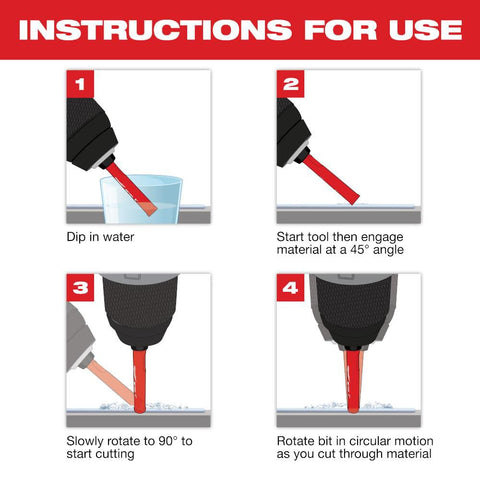 INSTRUCTIONS FOR USE

1

Dip in water

2

Start tool then engage material at a 45° angle

3

Slowly rotate to 90° to start cutting

4

Rotate bit in circular motion as you cut through material